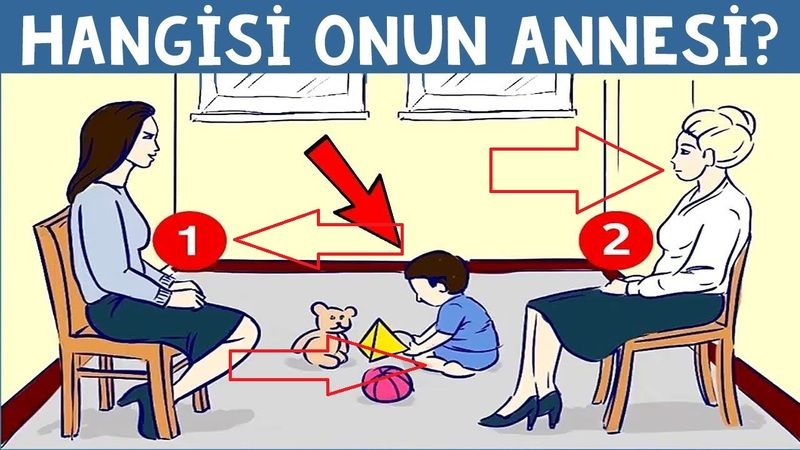 HANGİSİ ONUN ANNESİ?

1

2